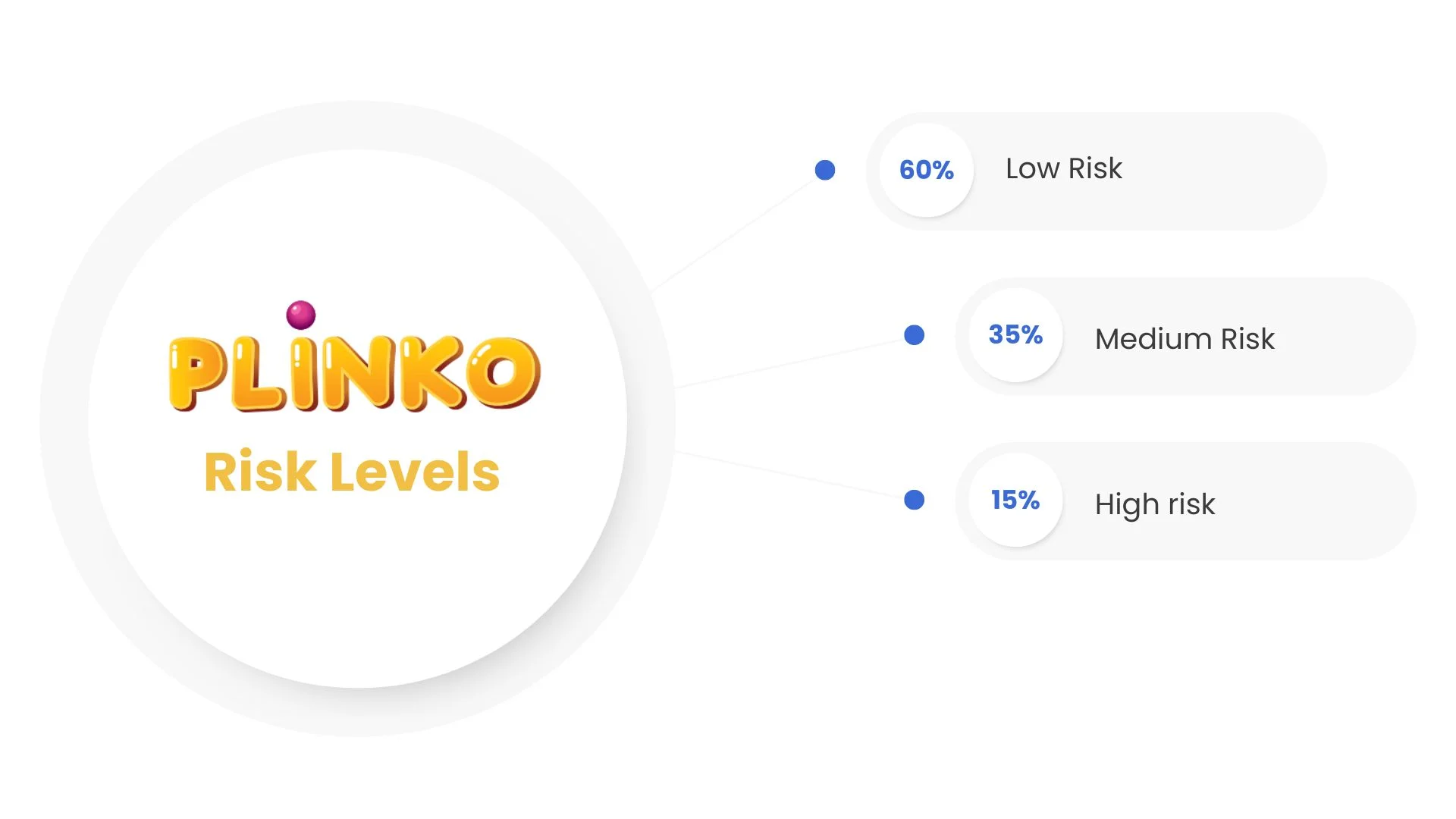 PLINKO
Risk Levels

60% Low Risk

35% Medium Risk

15% High risk